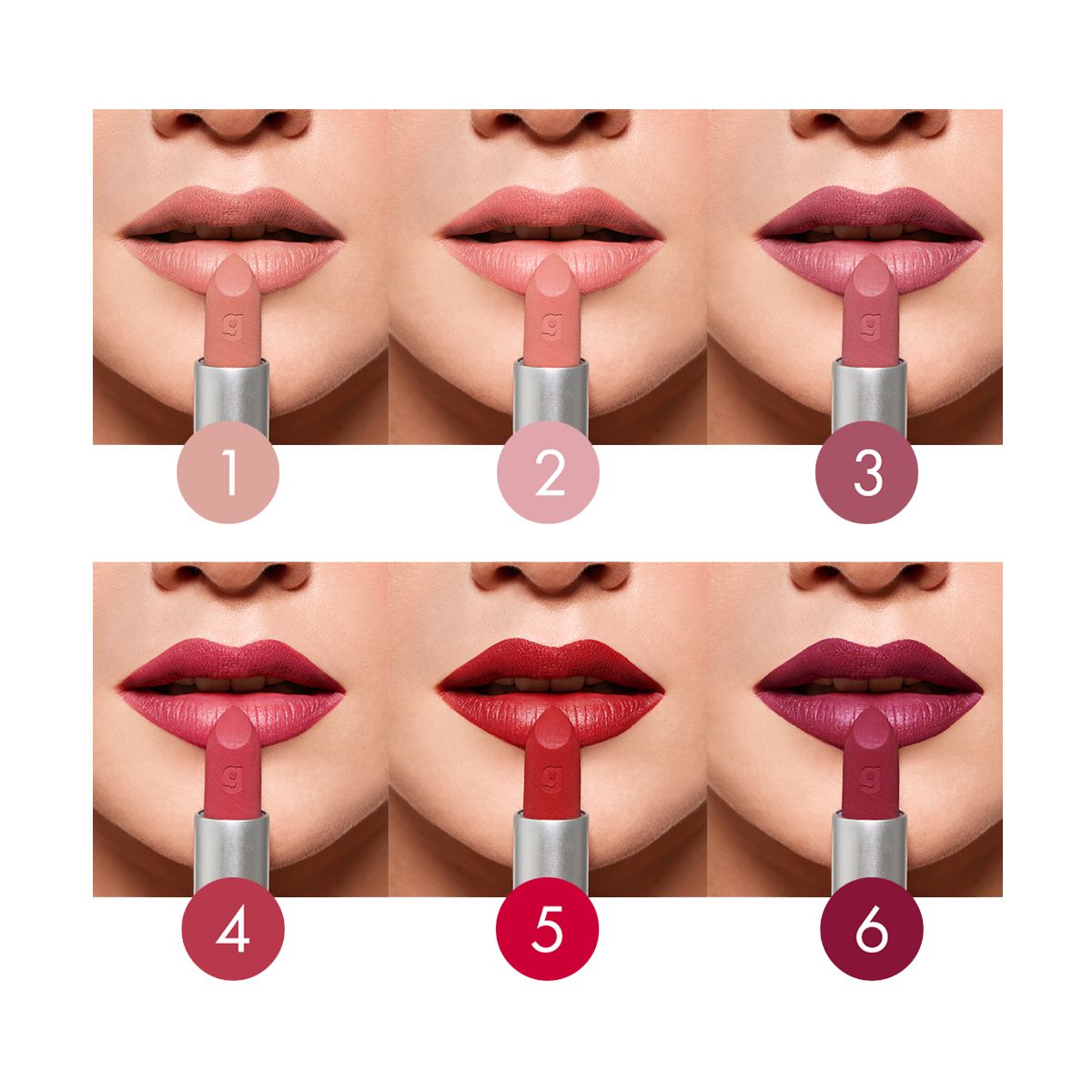 g
1
g
2
g
3
g
4
g
5
g
6