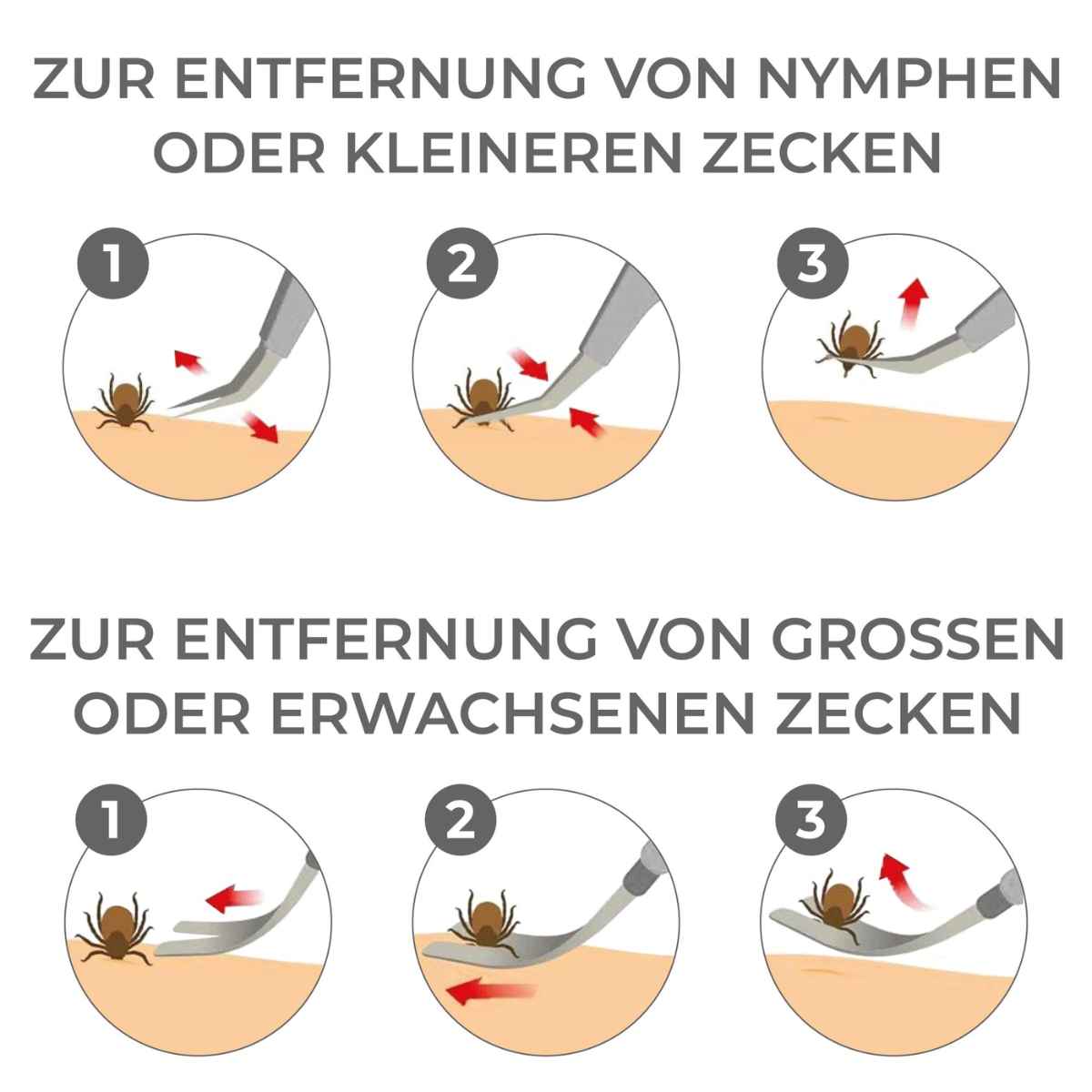 ZUR ENTFERNUNG VON NYMPHEN ODER KLEINEREN ZECKEN

1

2

3

ZUR ENTFERNUNG VON GROSSEN ODER ERWACHSENEN ZECKEN

1

2

3