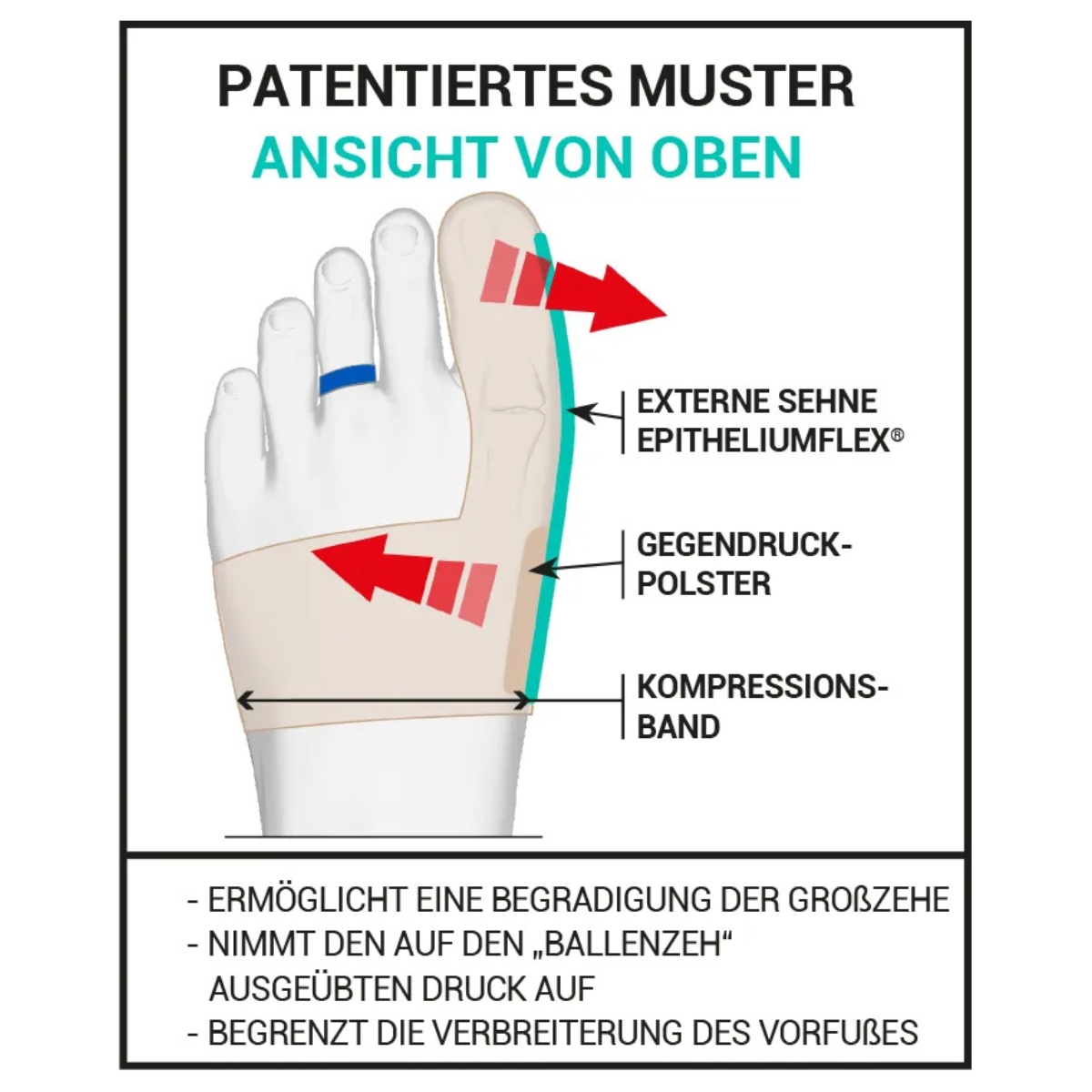 PATENTIERTES MUSTER
ANSICHT VON OBEN

EXTERNE SEHNE EPITHELIUMFLEX®

GEGENDRUCK-POLSTER

KOMPRESSIONS-BAND

- ERMÖGLICHT EINE BEGRADIGUNG DER GROßZEHE
- NIMMT DEN AUF DEN „BALLENZEH“ AUSGEÜBTEN DRUCK AUF
- BEGRENZT DIE VERBREITERUNG DES VORFUßES